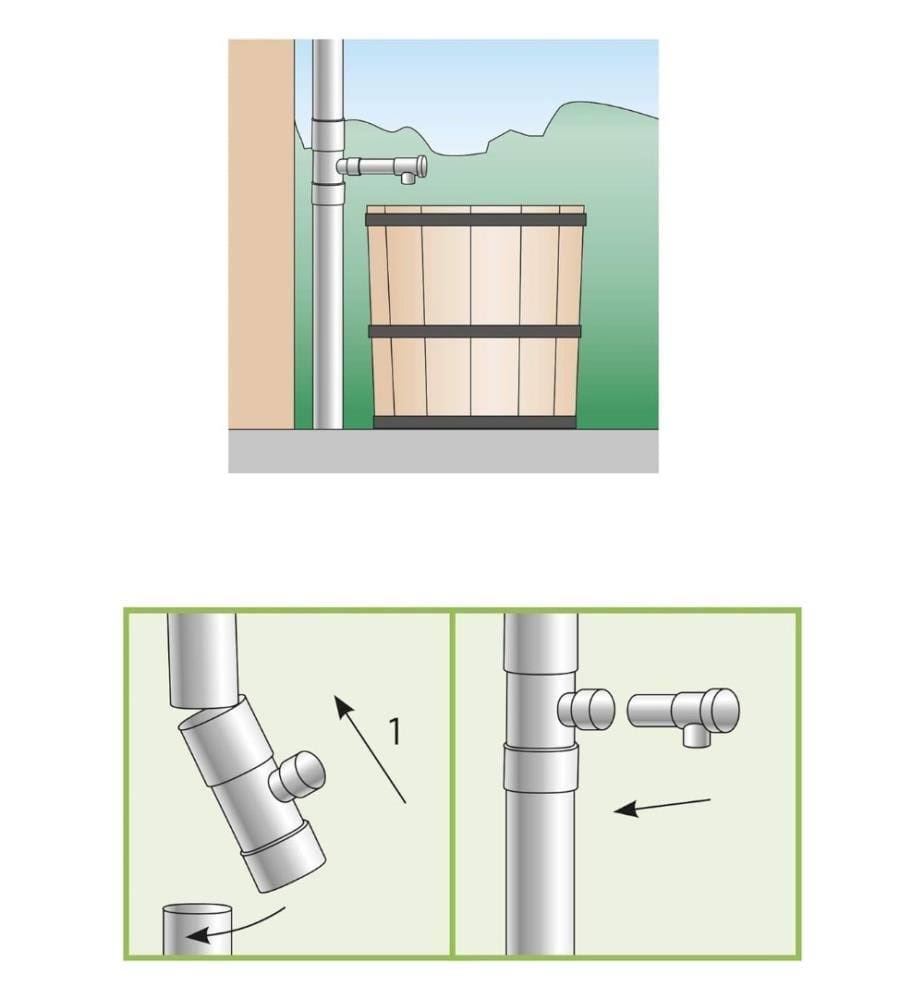 1